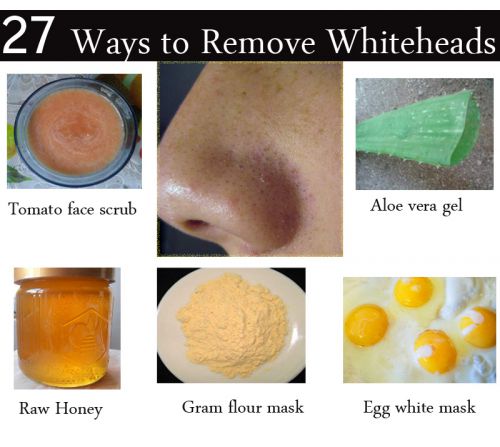 27 Ways to Remove Whiteheads

Tomato face scrub

Aloe vera gel

Raw Honey

Gram flour mask

Egg white mask